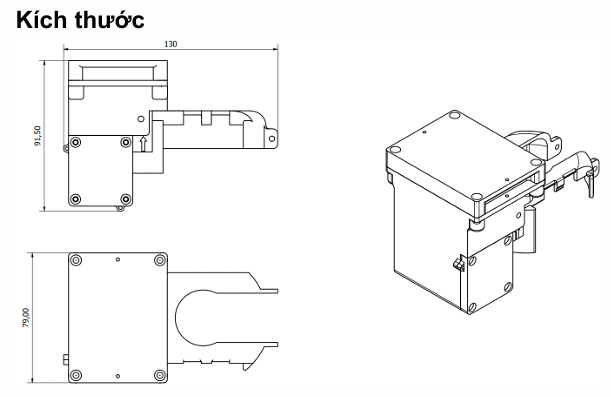 Kích thước

130

91,50

79,00